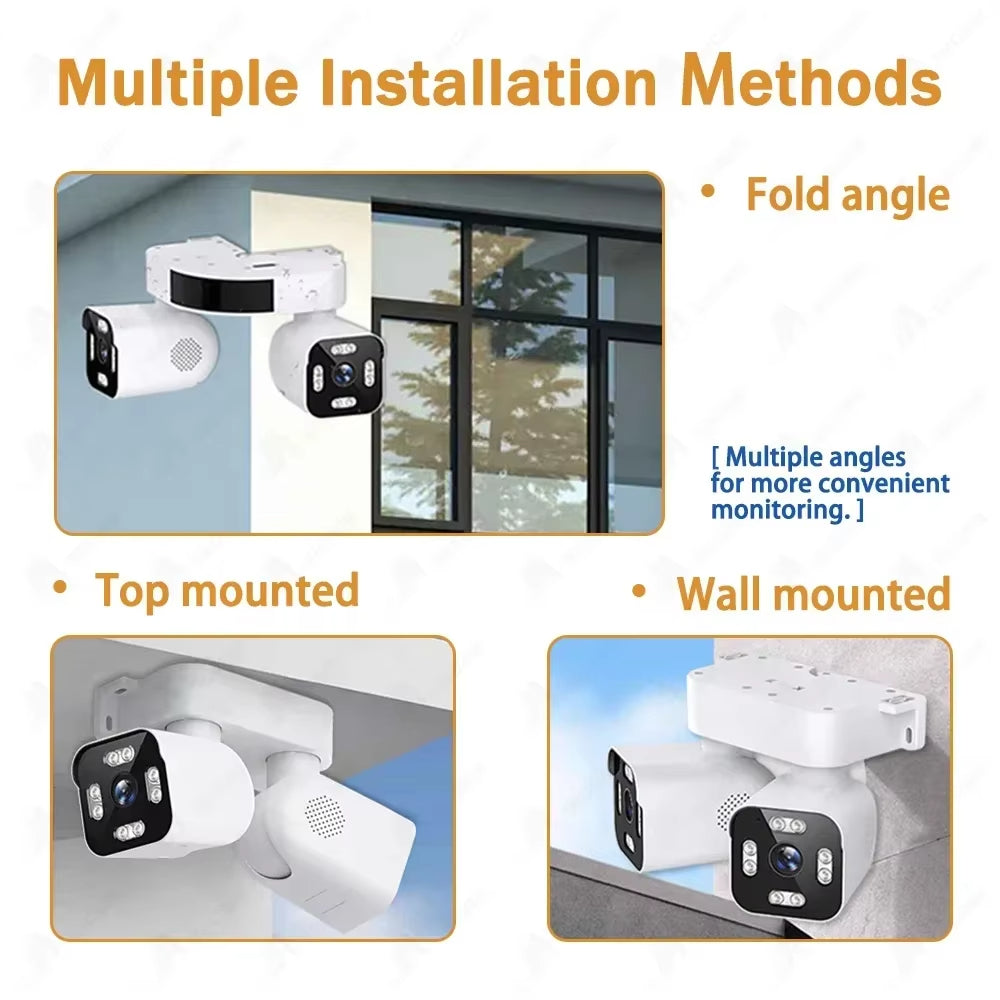 Multiple Installation Methods

• Fold angle

[ Multiple angles for more convenient monitoring. ]

• Top mounted

• Wall mounted