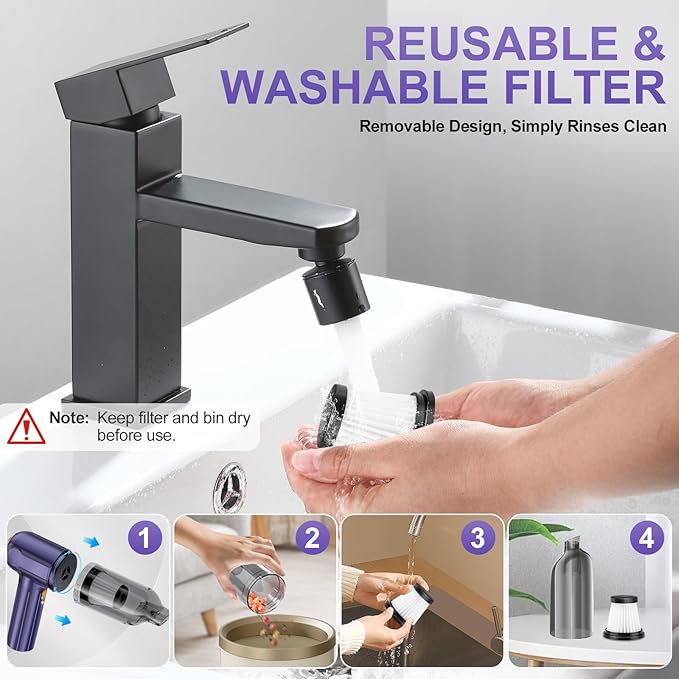 REUSABLE &
WASHABLE FILTER

Removable Design, Simply Rinses Clean

Note: Keep filter and bin dry before use.

1

2

3

4